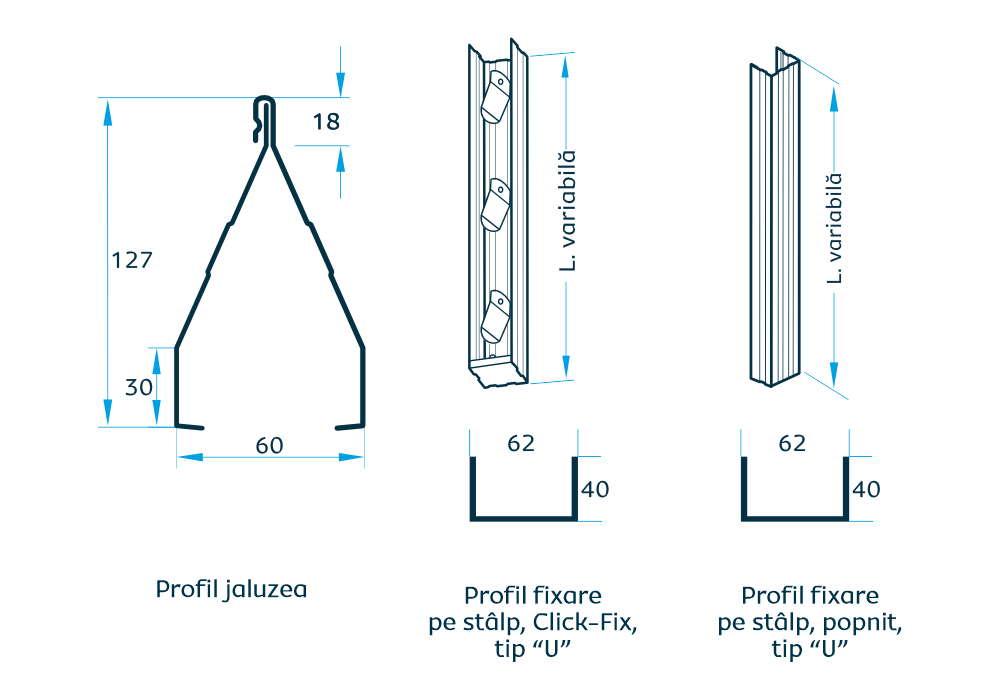 18
127
30
60
Profil jaluzea

L. variabilă
62
40
Profil fixare pe stâlp, Click-Fix, tip “U”

L. variabilă
62
40
Profil fixare pe stâlp, popnit, tip “U”