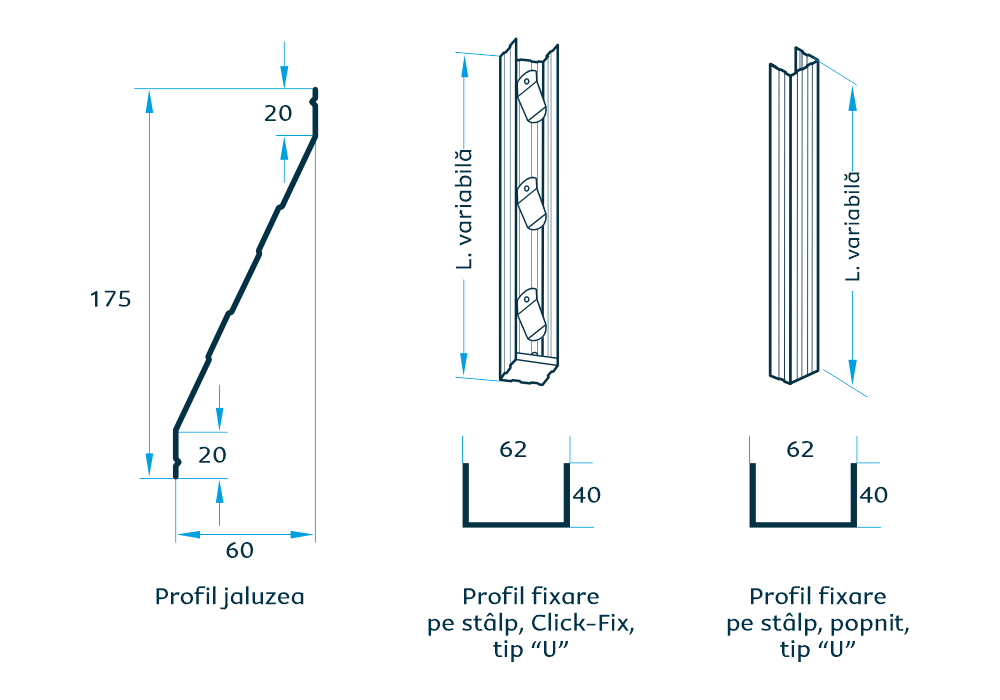 20

175

20

60

Profil jaluzea

L. variabilă

62

40

Profil fixare pe stâlp, Click-Fix, tip “U”

L. variabilă

62

40

Profil fixare pe stâlp, popnit, tip “U”