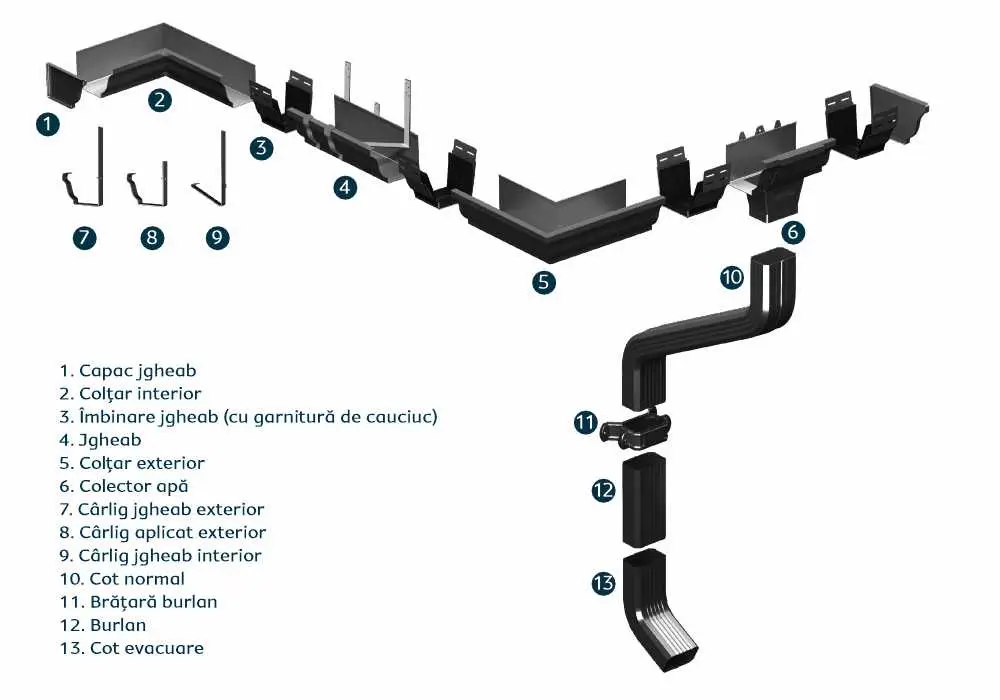 1
2
3
4
5
6
7
8
9
10
11
12
13

1. Capac jgheab
2. Colțar interior
3. Îmbinare jgheab (cu garnitură de cauciuc)
4. Jgheab
5. Colțar exterior
6. Colector apă
7. Cârlig jgheab exterior
8. Cârlig aplicat exterior
9. Cârlig jgheab interior
10. Cot normal
11. Brățară burlan
12. Burlan
13. Cot evacuare